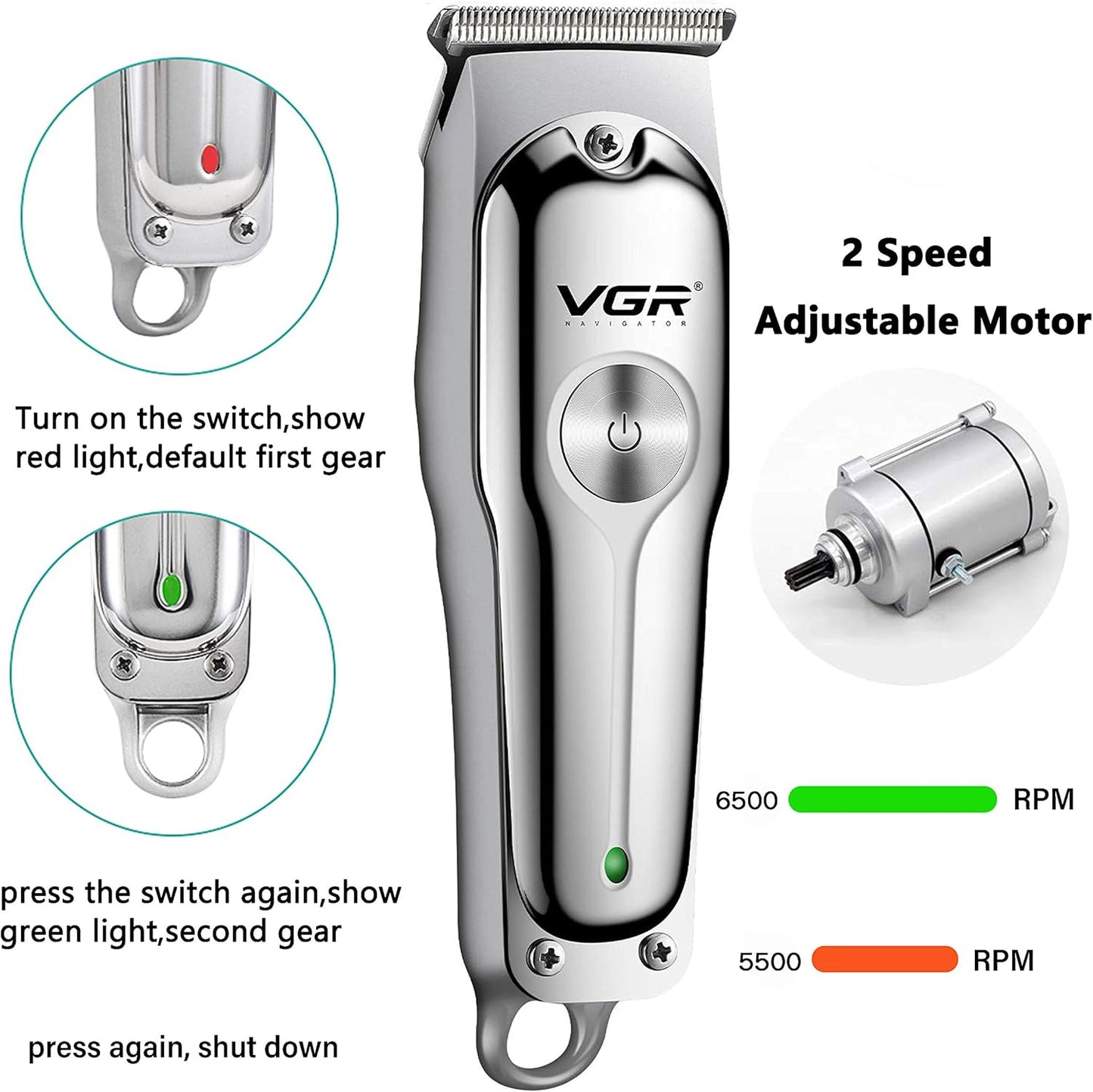 Turn on the switch,show red light,default first gear

press the switch again,show green light,second gear

press again, shut down

VGR®
NAVIGATOR

2 Speed
Adjustable Motor

6500 RPM

5500 RPM